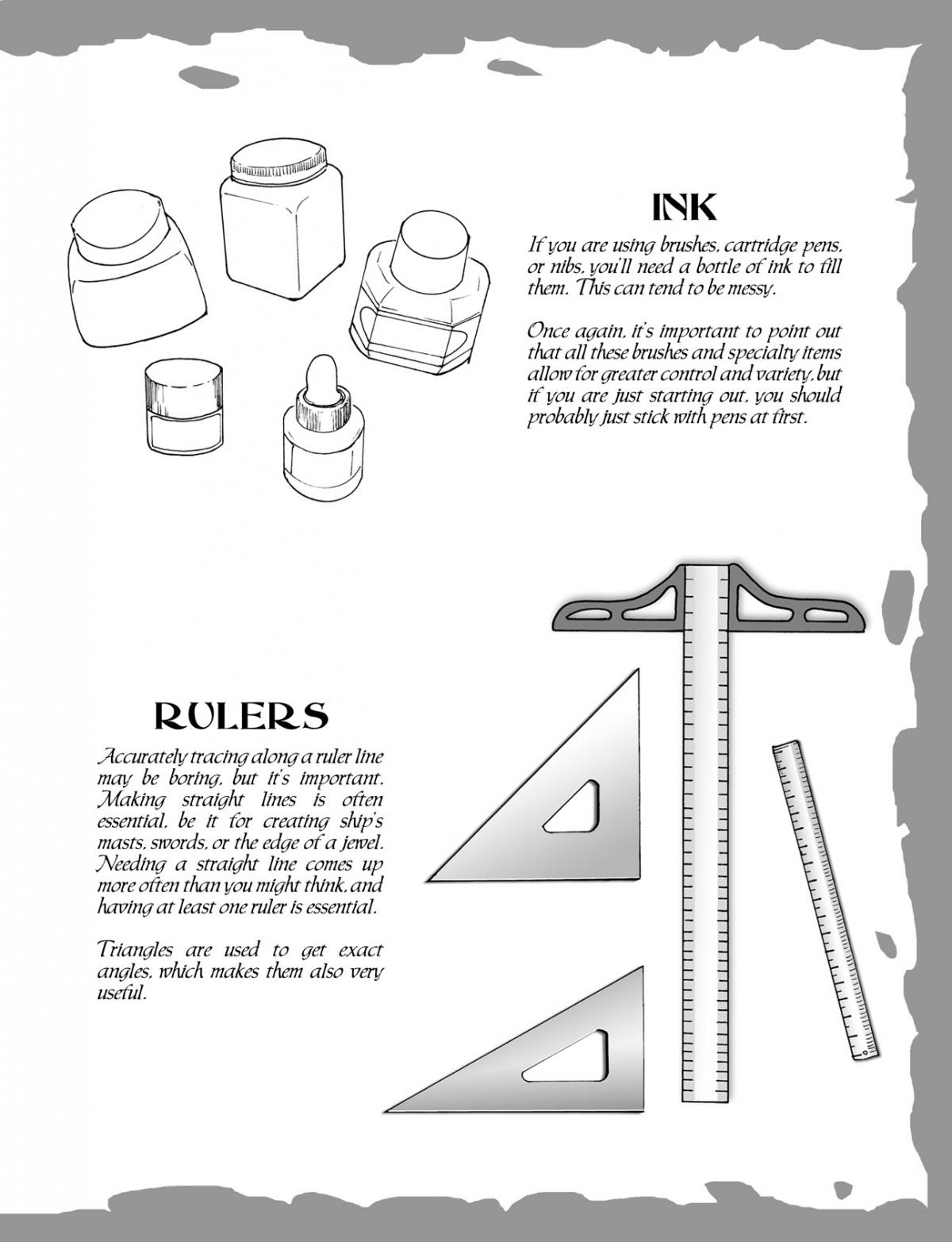 INK

If you are using brushes, cartridge pens, or nibs, you'll need a bottle of ink to fill them. This can tend to be messy.

Once again, it's important to point out that all these brushes and specialty items allow for greater control and variety, but if you are just starting out, you should probably just stick with pens at first.

RULERS

Accurately tracing along a ruler line may be boring, but it's important. Making straight lines is often essential, be it for creating ship's masts, swords, or the edge of a jewel. Needing a straight line comes up more often than you might think, and having at least one ruler is essential.

Triangles are used to get exact angles, which makes them also very useful.