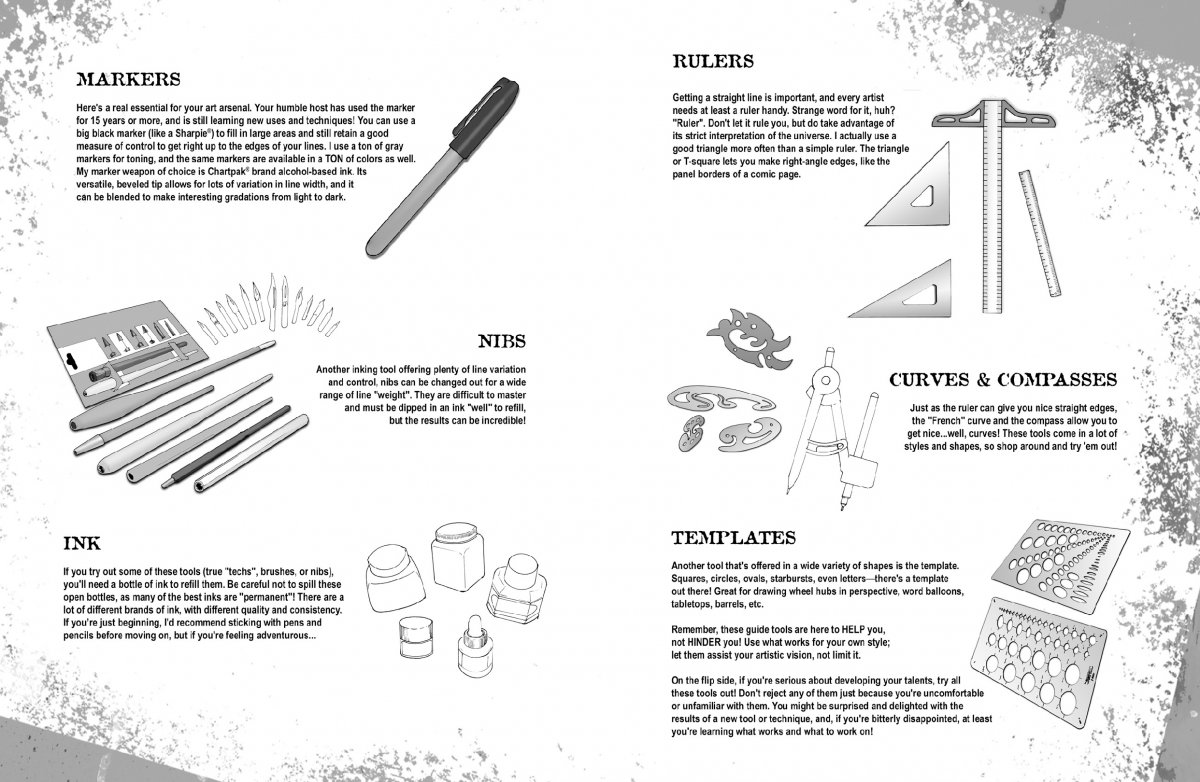 MARKERS

Here's a real essential for your art arsenal. Your humble host has used the marker for 15 years or more, and is still learning new uses and techniques! You can use a big black marker (like a Sharpie®) to fill in large areas and still retain a good measure of control to get right up to the edges of your lines. I use a ton of gray markers for toning, and the same markers are available in a TON of colors as well. My marker weapon of choice is Chartpak® brand alcohol-based ink. Its versatile, beveled tip allows for lots of variation in line width, and it can be blended to make interesting gradations from light to dark.

NIBS

Another inking tool offering plenty of line variation and control, nibs can be changed out for a wide range of line "weight". They are difficult to master and must be dipped in an ink "well" to refill, but the results can be incredible!

INK

If you try out some of these tools (true "techs", brushes, or nibs), you'll need a bottle of ink to refill them. Be careful not to spill these open bottles, as many of the best inks are "permanent"! There are a lot of different brands of ink, with different quality and consistency. If you're just beginning, I'd recommend sticking with pens and pencils before moving on, but if you're feeling adventurous...

RULERS

Getting a straight line is important, and every artist needs at least a ruler handy. Strange word for it, huh? "Ruler". Don't let it rule you, but do take advantage of its strict interpretation of the universe. I actually use a good triangle more often than a simple ruler. The triangle or T-square lets you make right-angle edges, like the panel borders of a comic page.

CURVES & COMPASSES

Just as the ruler can give you nice straight edges, the "French" curve and the compass allow you to get nice...well, curves! These tools come in a lot of styles and shapes, so shop around and try 'em out!

TEMPLATES

Another tool that's offered in a wide variety of shapes is the template. Squares, circles, ovals, starbursts, even letters—there's a template out there! Great for drawing wheel hubs in perspective, word balloons, tabletops, barrels, etc.

Remember, these guide tools are here to HELP you, not HINDER you! Use what works for your own style; let them assist your artistic vision, not limit it.

On the flip side, if you're serious about developing your talents, try all these tools out! Don't reject any of them just because you're uncomfortable or unfamiliar with them. You might be surprised and delighted with the results of a new tool or technique, and, if you're bitterly disappointed, at least you're learning what works and what to work on!