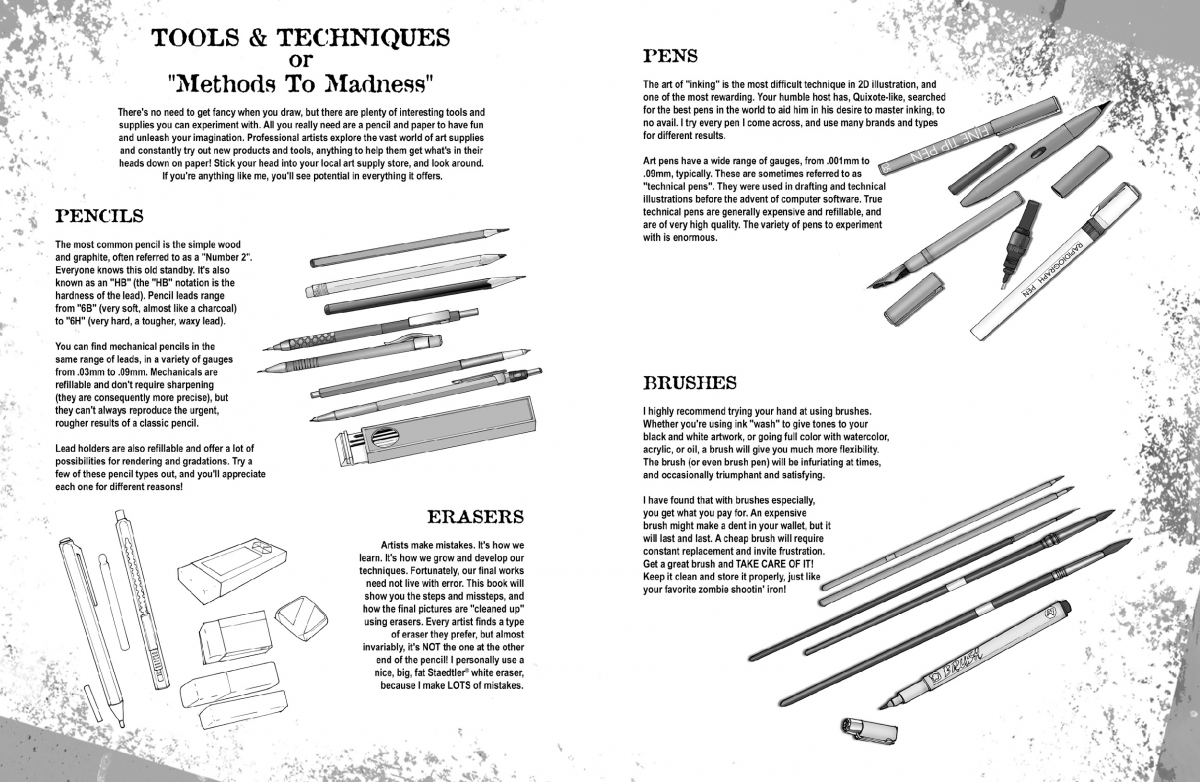 TOOLS & TECHNIQUES
or
"Methods To Madness"

There's no need to get fancy when you draw, but there are plenty of interesting tools and supplies you can experiment with. All you really need are a pencil and paper to have fun and unleash your imagination. Professional artists explore the vast world of art supplies and constantly try out new products and tools, anything to help them get what's in their heads down on paper! Stick your head into your local art supply store, and look around. If you're anything like me, you'll see potential in everything it offers.

PENCILS

The most common pencil is the simple wood and graphite, often referred to as a "Number 2". Everyone knows this old standby. It's also known as an "HB" (the "HB" notation is the hardness of the lead). Pencil leads range from "6B" (very soft, almost like a charcoal) to "6H" (very hard, a tougher, waxy lead).

You can find mechanical pencils in the same range of leads, in a variety of gauges from .03mm to .09mm. Mechanicals are refillable and don't require sharpening (they are consequently more precise), but they can't always reproduce the urgent, rougher results of a classic pencil.

Lead holders are also refillable and offer a lot of possibilities for rendering and gradations. Try a few of these pencil types out, and you'll appreciate each one for different reasons!

ERASERS

Artists make mistakes. It's how we learn. It's how we grow and develop our techniques. Fortunately, our final works need not live with error. This book will show you the steps and missteps, and how the final pictures are "cleaned up" using erasers. Every artist finds a type of eraser they prefer, but almost invariably, it's NOT the one at the other end of the pencil! I personally use a nice, big, fat Staedtler® white eraser, because I make LOTS of mistakes.

PENS

The art of "inking" is the most difficult technique in 2D illustration, and one of the most rewarding. Your humble host has, Quixote-like, searched for the best pens in the world to aid him in his desire to master inking, to no avail. I try every pen I come across, and use many brands and types for different results.

Art pens have a wide range of gauges, from .001mm to .09mm, typically. These are sometimes referred to as "technical pens". They were used in drafting and technical illustrations before the advent of computer software. True technical pens are generally expensive and refillable, and are of very high quality. The variety of pens to experiment with is enormous.

FINE TIP PEN

RAPIDOGRAPH PEN

BRUSHES

I highly recommend trying your hand at using brushes. Whether you're using ink "wash" to give tones to your black and white artwork, or going full color with watercolor, acrylic, or oil, a brush will give you much more flexibility. The brush (or even brush pen) will be infuriating at times, and occasionally triumphant and satisfying.

I have found that with brushes especially, you get what you pay for. An expensive brush might make a dent in your wallet, but it will last and last. A cheap brush will require constant replacement and invite frustration. Get a great brush and TAKE CARE OF IT! Keep it clean and store it properly, just like your favorite zombie shootin' iron!

BRUSH