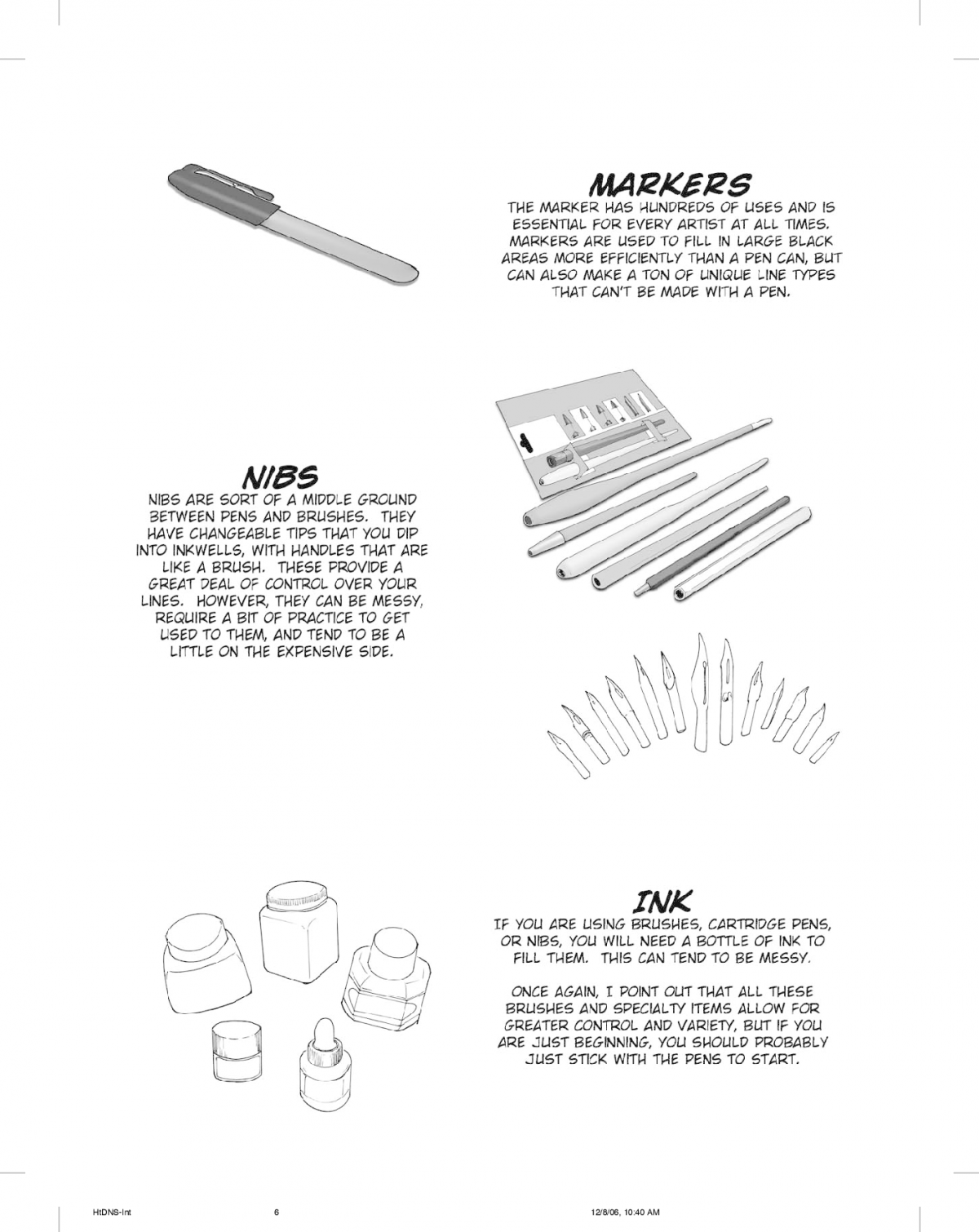 MARKERS
THE MARKER HAS HUNDREDS OF USES AND IS ESSENTIAL FOR EVERY ARTIST AT ALL TIMES. MARKERS ARE USED TO FILL IN LARGE BLACK AREAS MORE EFFICIENTLY THAN A PEN CAN, BUT CAN ALSO MAKE A TON OF UNIQUE LINE TYPES THAT CAN'T BE MADE WITH A PEN.

NIBS
NIBS ARE SORT OF A MIDDLE GROUND BETWEEN PENS AND BRUSHES. THEY HAVE CHANGEABLE TIPS THAT YOU DIP INTO INKWELLS, WITH HANDLES THAT ARE LIKE A BRUSH. THESE PROVIDE A GREAT DEAL OF CONTROL OVER YOUR LINES. HOWEVER, THEY CAN BE MESSY, REQUIRE A BIT OF PRACTICE TO GET USED TO THEM, AND TEND TO BE A LITTLE ON THE EXPENSIVE SIDE.

INK
IF YOU ARE USING BRUSHES, CARTRIDGE PENS, OR NIBS, YOU WILL NEED A BOTTLE OF INK TO FILL THEM. THIS CAN TEND TO BE MESSY.

ONCE AGAIN, I POINT OUT THAT ALL THESE BRUSHES AND SPECIALTY ITEMS ALLOW FOR GREATER CONTROL AND VARIETY, BUT IF YOU ARE JUST BEGINNING, YOU SHOULD PROBABLY JUST STICK WITH THE PENS TO START.

HtDNS-Int 6 12/8/06, 10:40 AM