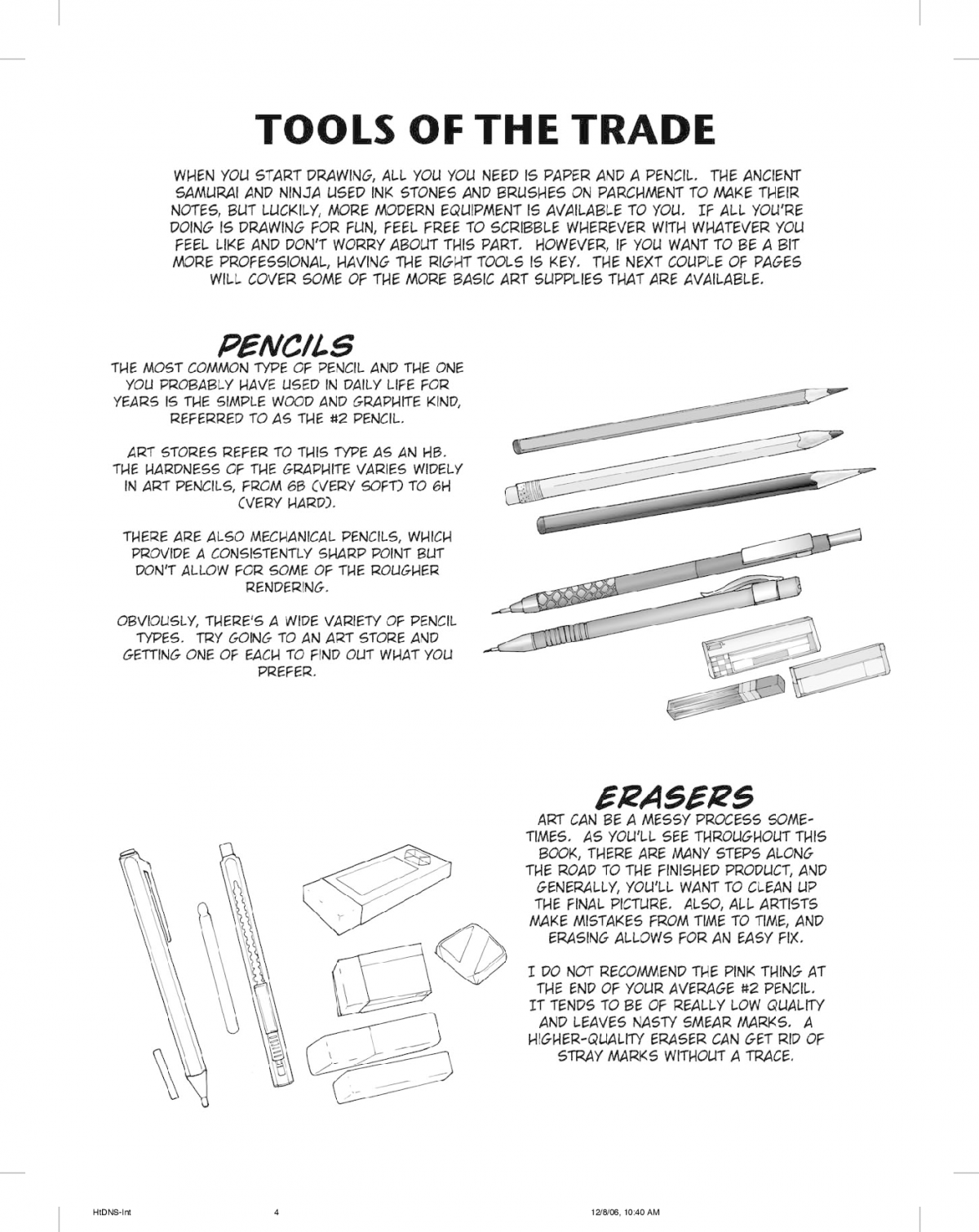 TOOLS OF THE TRADE

WHEN YOU START DRAWING, ALL YOU YOU NEED IS PAPER AND A PENCIL. THE ANCIENT SAMURAI AND NINJA USED INK STONES AND BRUSHES ON PARCHMENT TO MAKE THEIR NOTES, BUT LUCKILY, MORE MODERN EQUIPMENT IS AVAILABLE TO YOU. IF ALL YOU'RE DOING IS DRAWING FOR FUN, FEEL FREE TO SCRIBBLE WHEREVER WITH WHATEVER YOU FEEL LIKE AND DON'T WORRY ABOUT THIS PART. HOWEVER, IF YOU WANT TO BE A BIT MORE PROFESSIONAL, HAVING THE RIGHT TOOLS IS KEY. THE NEXT COUPLE OF PAGES WILL COVER SOME OF THE MORE BASIC ART SUPPLIES THAT ARE AVAILABLE.

PENCILS

THE MOST COMMON TYPE OF PENCIL AND THE ONE YOU PROBABLY HAVE USED IN DAILY LIFE FOR YEARS IS THE SIMPLE WOOD AND GRAPHITE KIND, REFERRED TO AS THE #2 PENCIL.

ART STORES REFER TO THIS TYPE AS AN HB. THE HARDNESS OF THE GRAPHITE VARIES WIDELY IN ART PENCILS, FROM 6B (VERY SOFT) TO 6H (VERY HARD).

THERE ARE ALSO MECHANICAL PENCILS, WHICH PROVIDE A CONSISTENTLY SHARP POINT BUT DON'T ALLOW FOR SOME OF THE ROUGHER RENDERING.

OBVIOUSLY, THERE'S A WIDE VARIETY OF PENCIL TYPES. TRY GOING TO AN ART STORE AND GETTING ONE OF EACH TO FIND OUT WHAT YOU PREFER.

ERASERS

ART CAN BE A MESSY PROCESS SOMETIMES. AS YOU'LL SEE THROUGHOUT THIS BOOK, THERE ARE MANY STEPS ALONG THE ROAD TO THE FINISHED PRODUCT, AND GENERALLY, YOU'LL WANT TO CLEAN UP THE FINAL PICTURE. ALSO, ALL ARTISTS MAKE MISTAKES FROM TIME TO TIME, AND ERASING ALLOWS FOR AN EASY FIX.

I DO NOT RECOMMEND THE PINK THING AT THE END OF YOUR AVERAGE #2 PENCIL. IT TENDS TO BE OF REALLY LOW QUALITY AND LEAVES NASTY SMEAR MARKS. A HIGHER-QUALITY ERASER CAN GET RID OF STRAY MARKS WITHOUT A TRACE.

HtDNS-Int 4 12/8/06, 10:40 AM