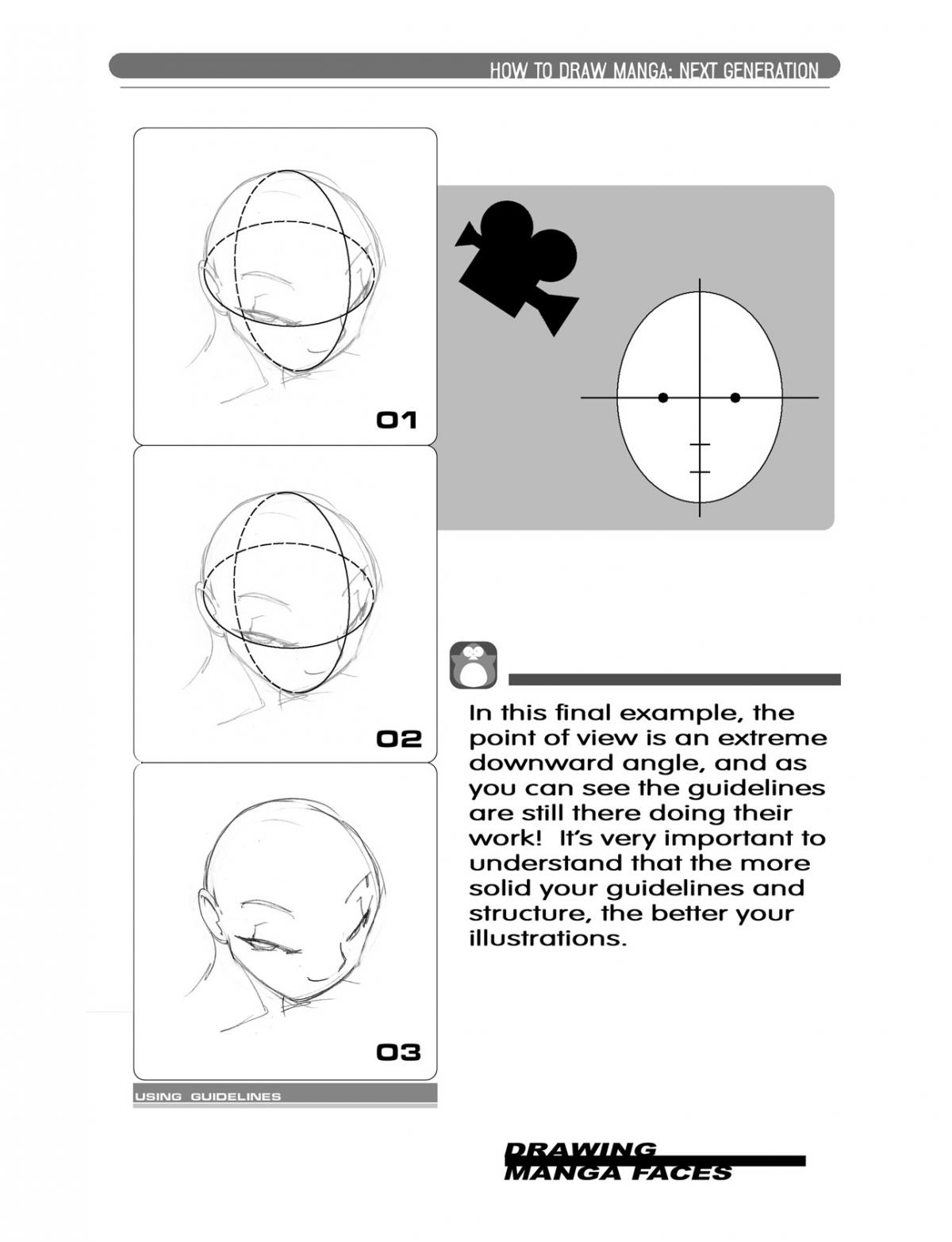 HOW TO DRAW MANGA: NEXT GENERATION

01

02

03

USING GUIDELINES

In this final example, the point of view is an extreme downward angle, and as you can see the guidelines are still there doing their work! It's very important to understand that the more solid your guidelines and structure, the better your illustrations.

DRAWING MANGA FACES