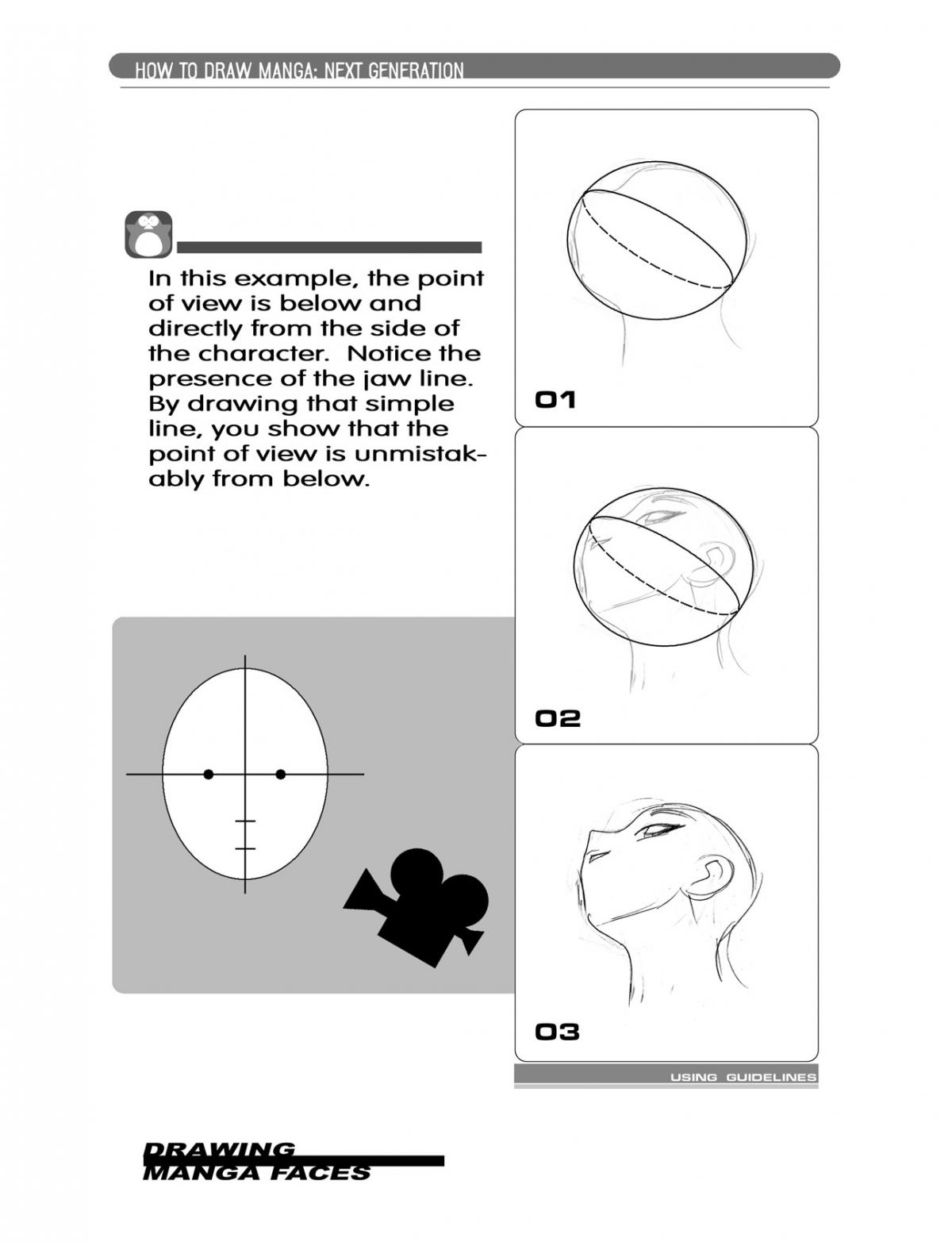 HOW TO DRAW MANGA: NEXT GENERATION

In this example, the point of view is below and directly from the side of the character. Notice the presence of the jaw line. By drawing that simple line, you show that the point of view is unmistakably from below.

01

02

03

USING GUIDELINES

DRAWING MANGA FACES