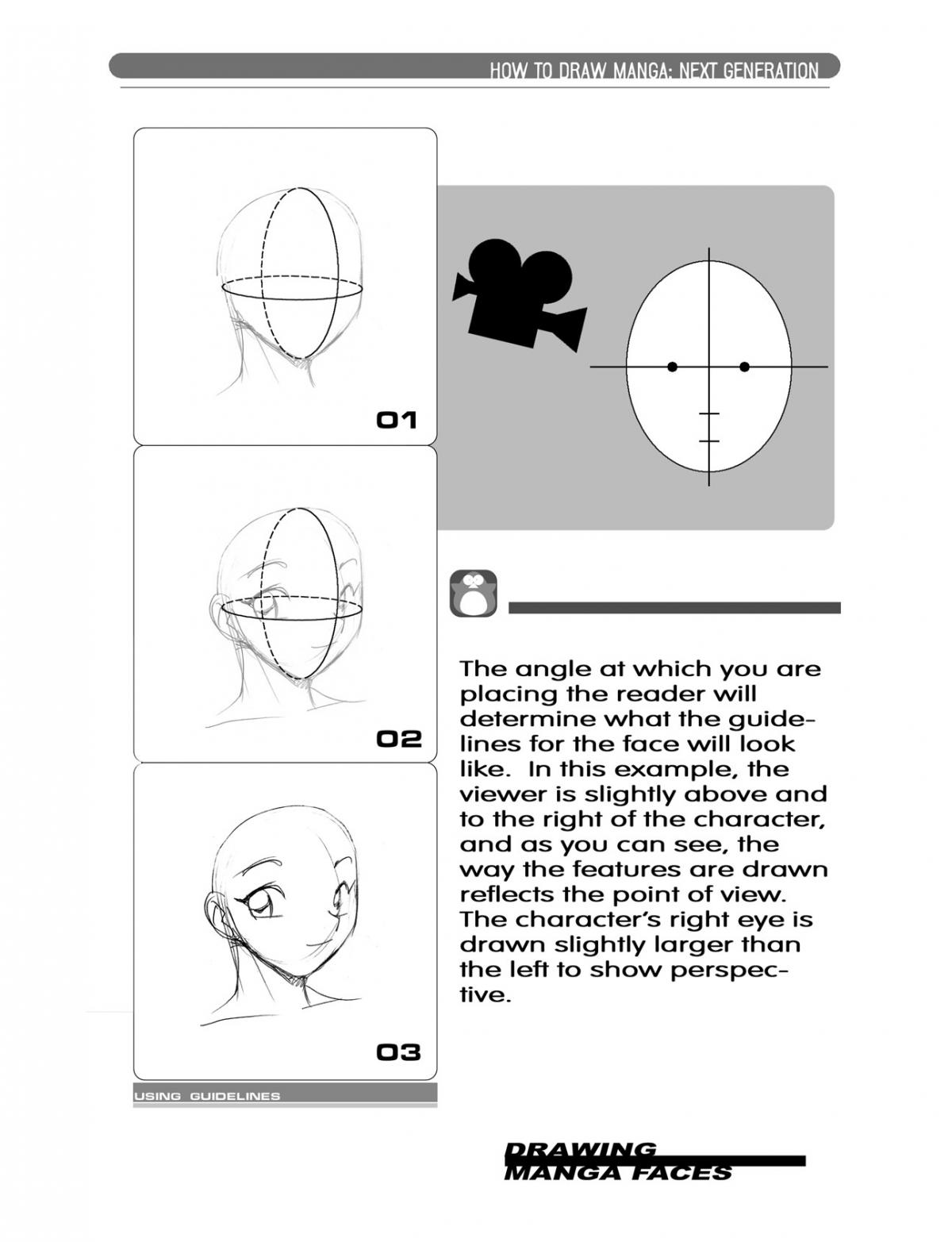 HOW TO DRAW MANGA: NEXT GENERATION

01

02

03

USING GUIDELINES

The angle at which you are placing the reader will determine what the guidelines for the face will look like. In this example, the viewer is slightly above and to the right of the character, and as you can see, the way the features are drawn reflects the point of view. The character's right eye is drawn slightly larger than the left to show perspective.

DRAWING MANGA FACES